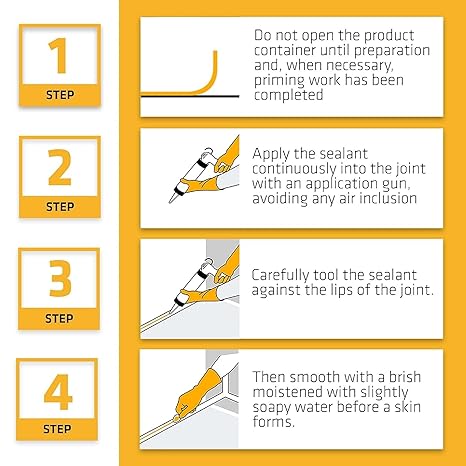 1
STEP

Do not open the product container until preparation and, when necessary, priming work has been completed

2
STEP

Apply the sealant continuously into the joint with an application gun, avoiding any air inclusion

3
STEP

Carefully tool the sealant against the lips of the joint.

4
STEP

Then smooth with a brish moistened with slightly soapy water before a skin forms.