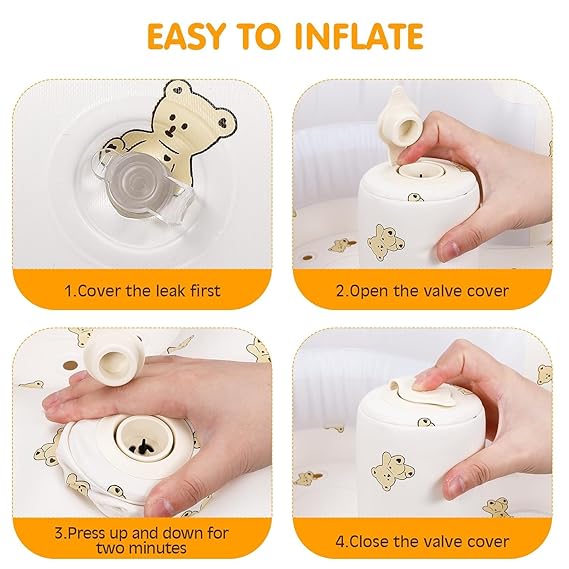 EASY TO INFLATE

1.Cover the leak first

2.Open the valve cover

3.Press up and down for two minutes

4.Close the valve cover