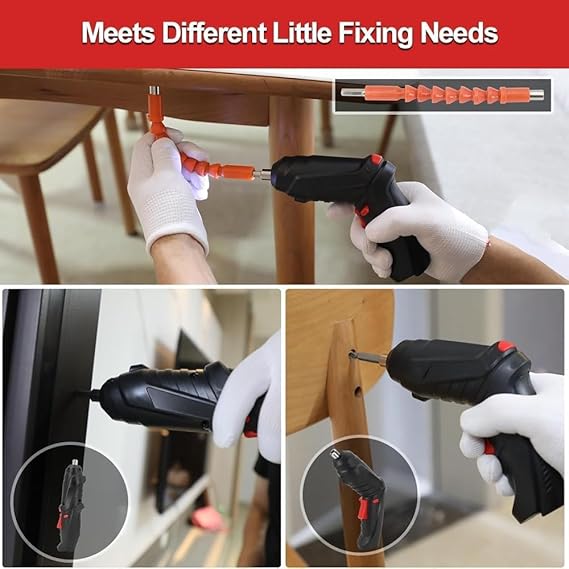 Meets Different Little Fixing Needs