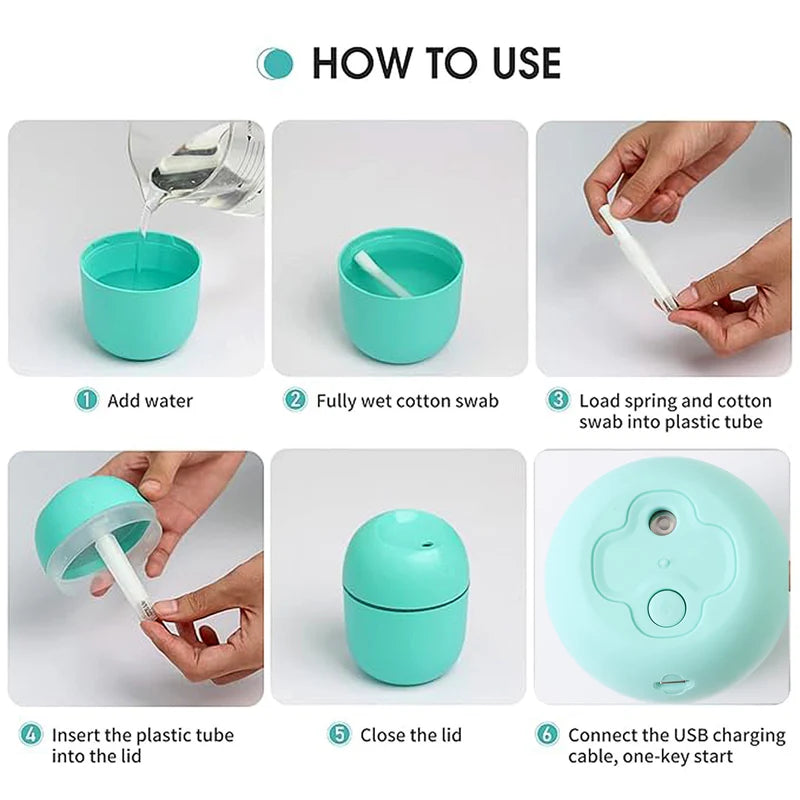 HOW TO USE

1 Add water

2 Fully wet cotton swab

3 Load spring and cotton swab into plastic tube

4 Insert the plastic tube into the lid

5 Close the lid

6 Connect the USB charging cable, one-key start